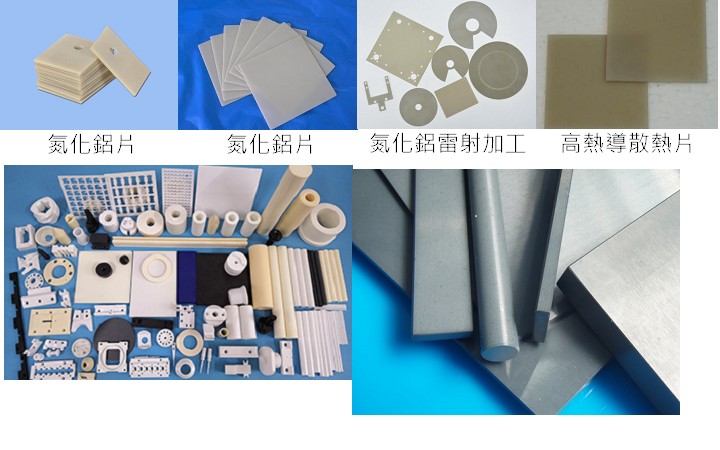 氮化鋁片

氮化鋁片

氮化鋁雷射加工

高熱導散熱片